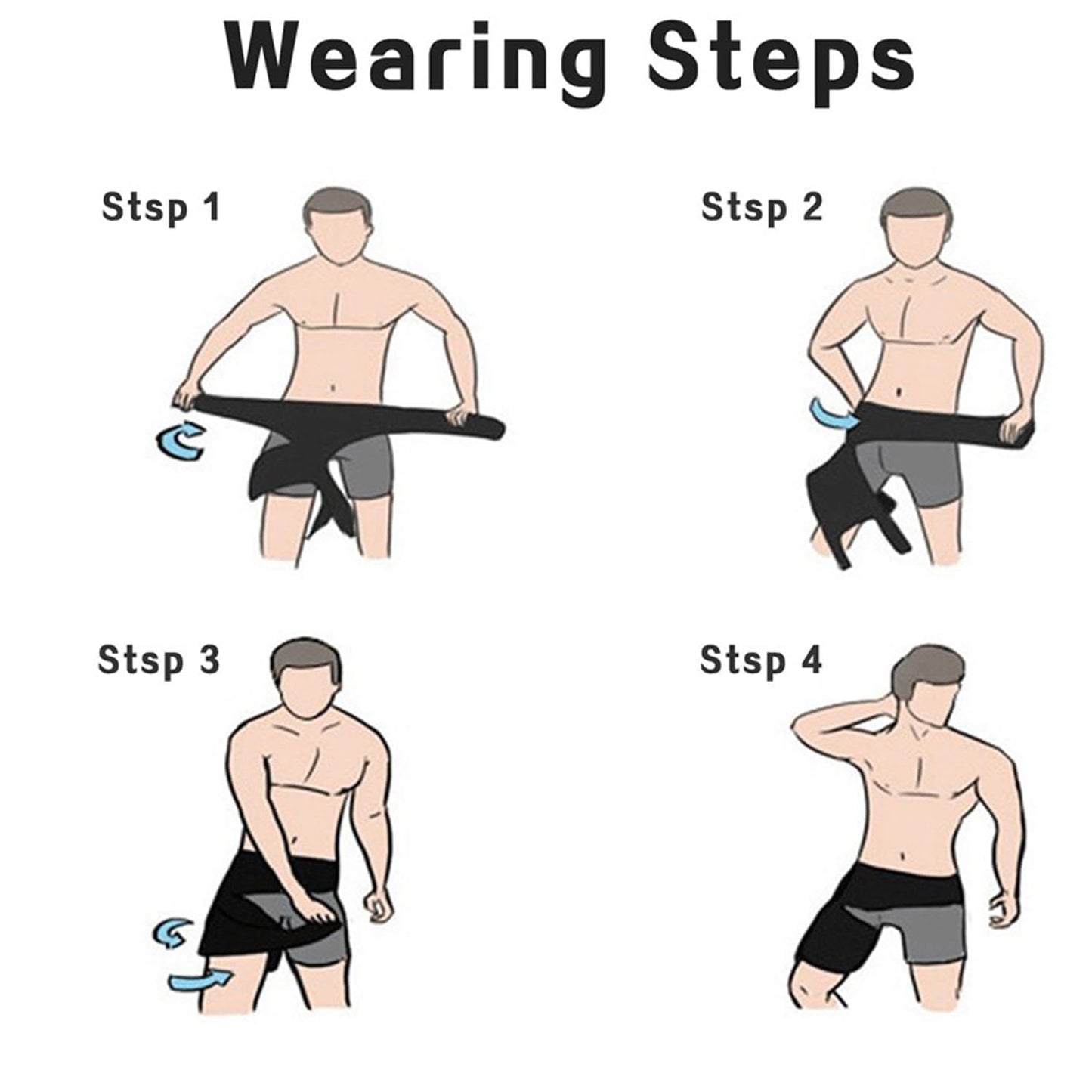 Wearing Steps

Stsp 1

Stsp 2

Stsp 3

Stsp 4